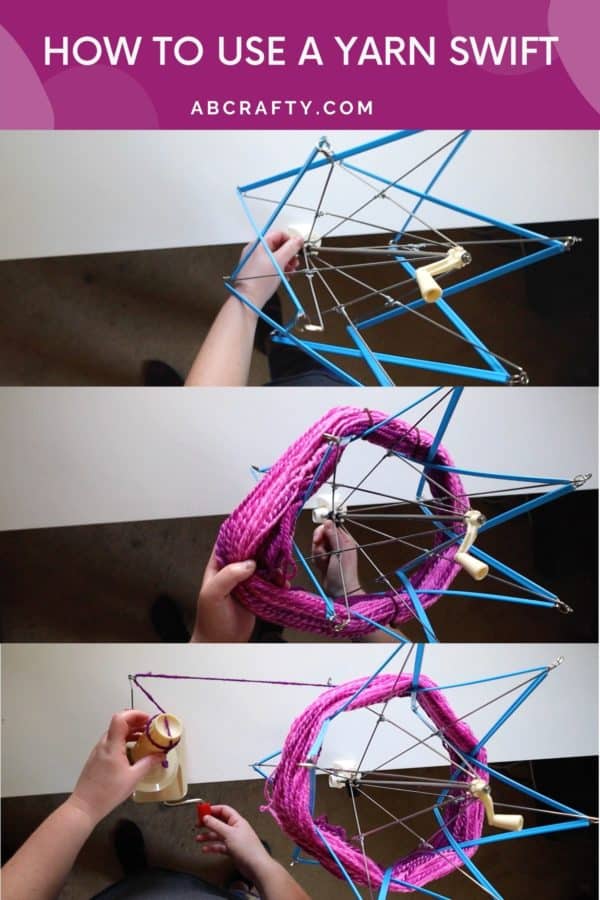 HOW TO USE A YARN SWIFT

ABCRAFTY.COM