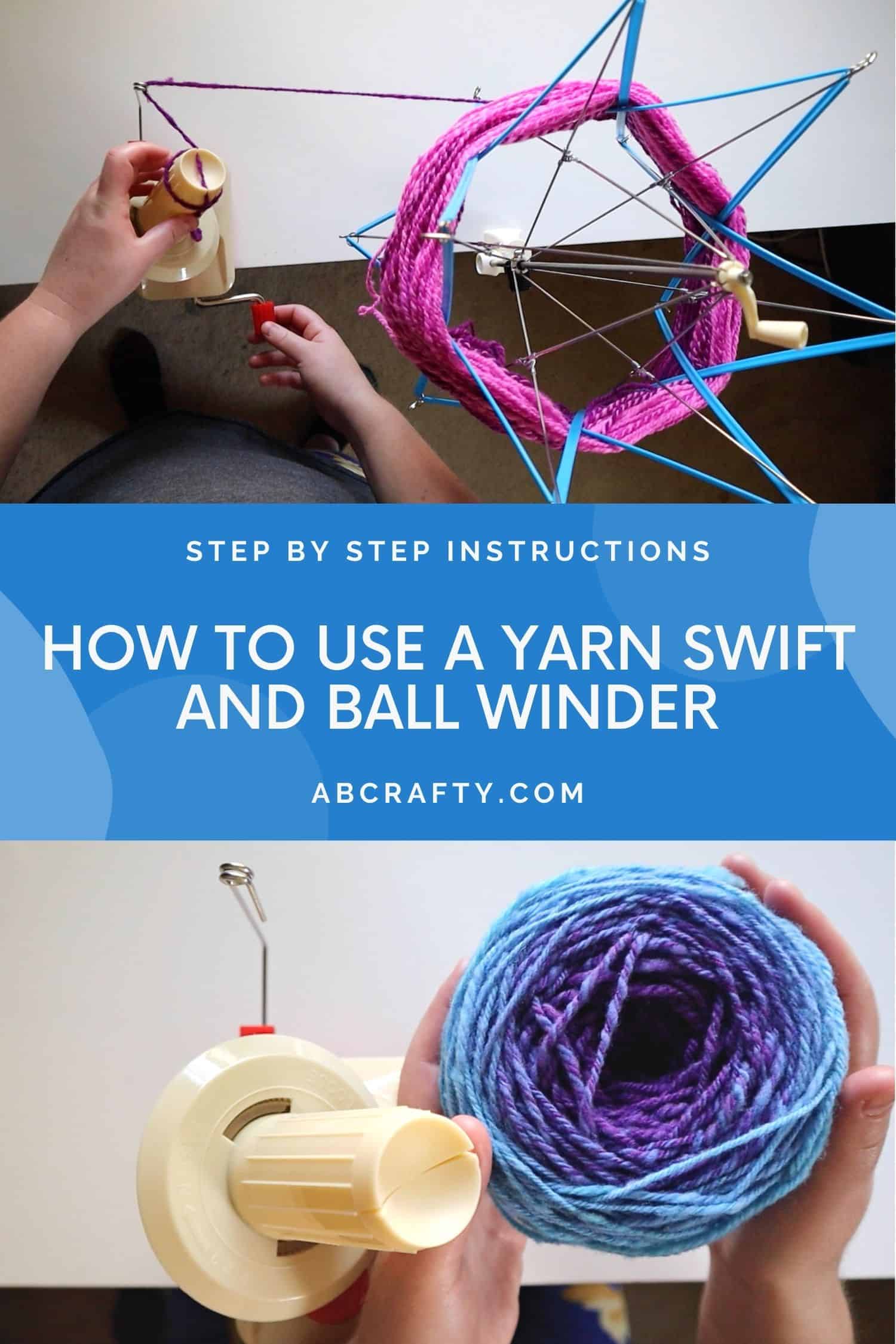 STEP BY STEP INSTRUCTIONS

HOW TO USE A YARN SWIFT AND BALL WINDER

ABCRAFTY.COM